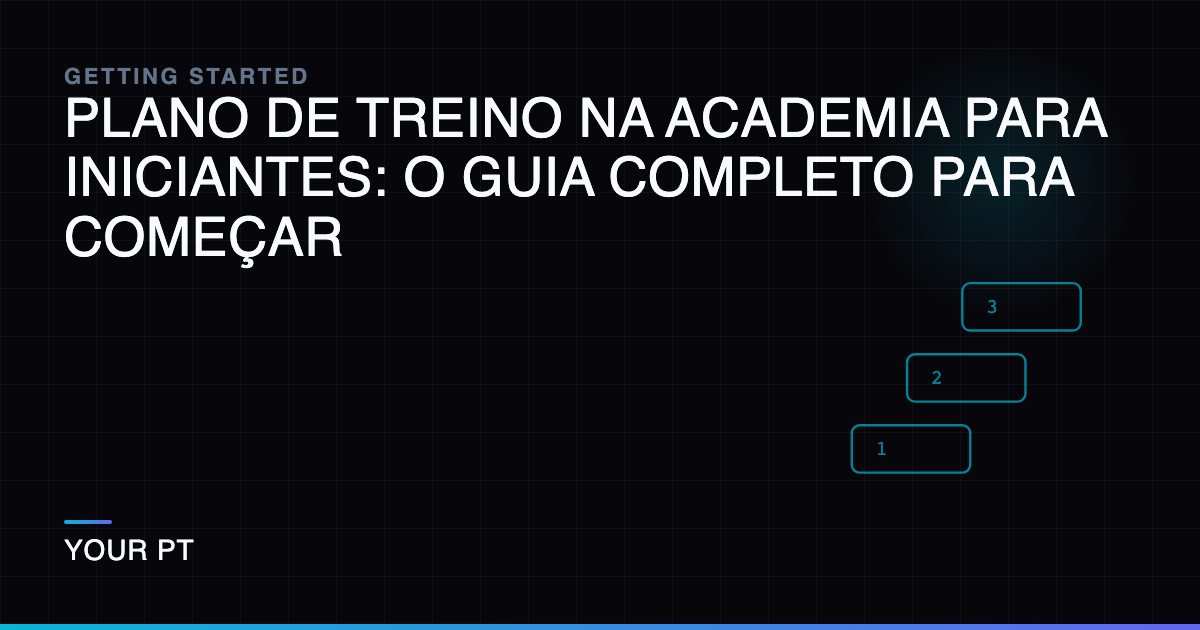 GETTING STARTED

PLANO DE TREINO NA ACADEMIA PARA INICIANTES: O GUIA COMPLETO PARA COMEÇAR

3

2

1

YOUR PT